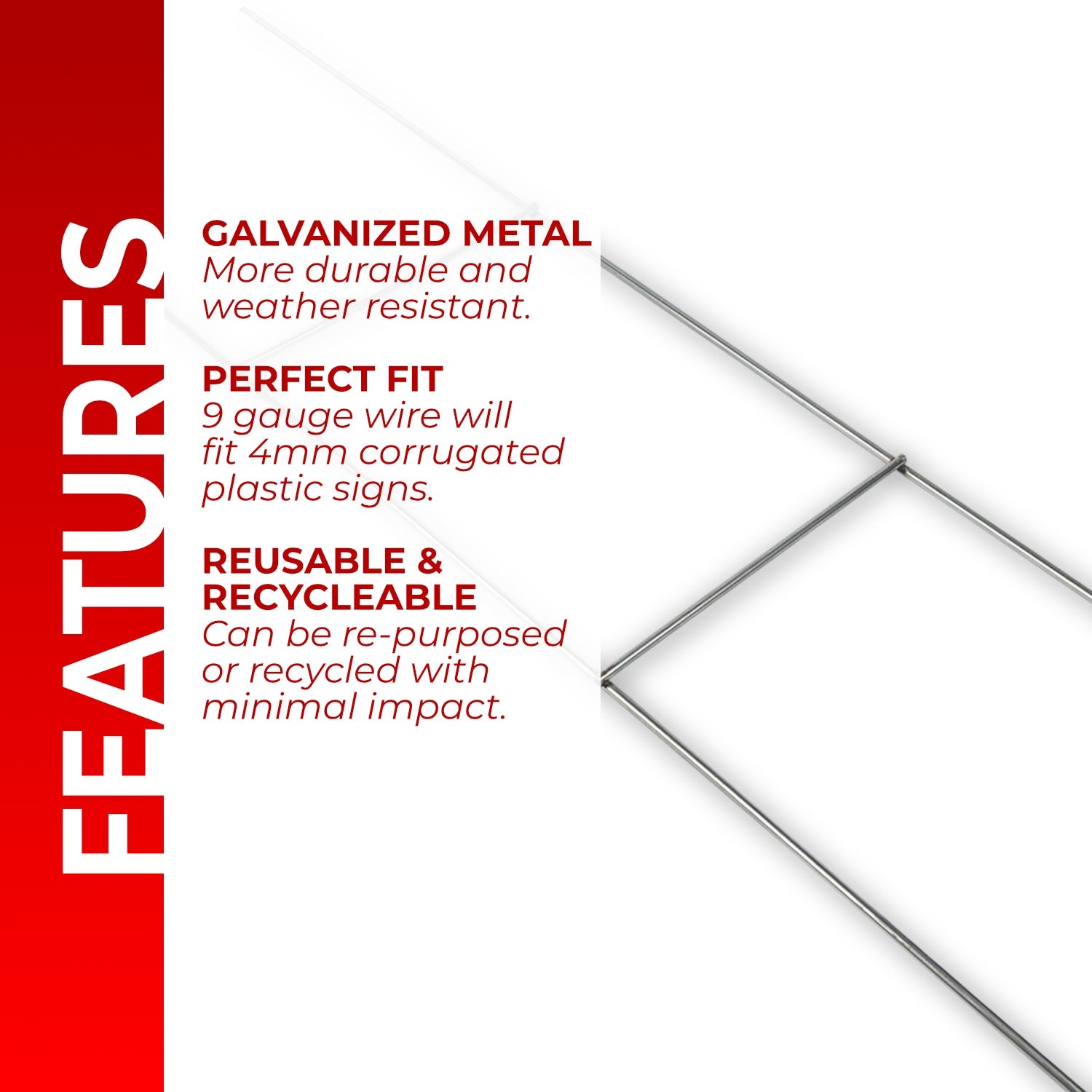 FEATURES

GALVANIZED METAL
More durable and weather resistant.

PERFECT FIT
9 gauge wire will fit 4mm corrugated plastic signs.

REUSABLE & RECYCLEABLE
Can be re-purposed or recycled with minimal impact.